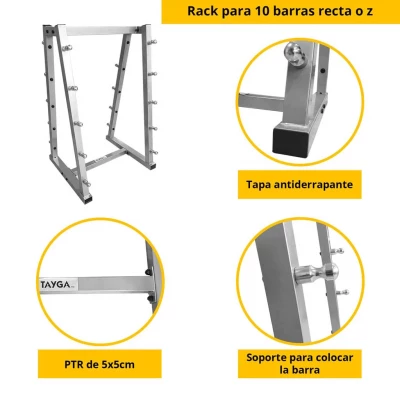 Rack para 10 barras recta o z

Tapa antiderrapante

TAYGA

PTR de 5x5cm

Soporte para colocar la barra